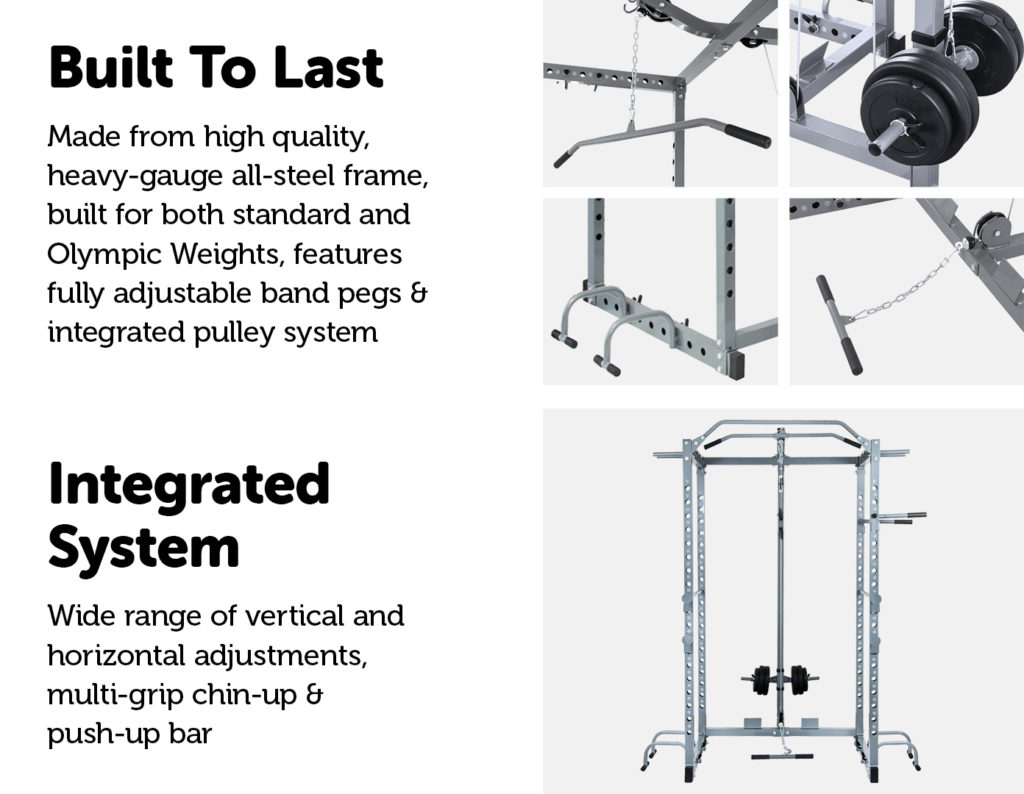 Built To Last

Made from high quality, heavy-gauge all-steel frame, built for both standard and Olympic Weights, features fully adjustable band pegs & integrated pulley system

Integrated System

Wide range of vertical and horizontal adjustments, multi-grip chin-up & push-up bar